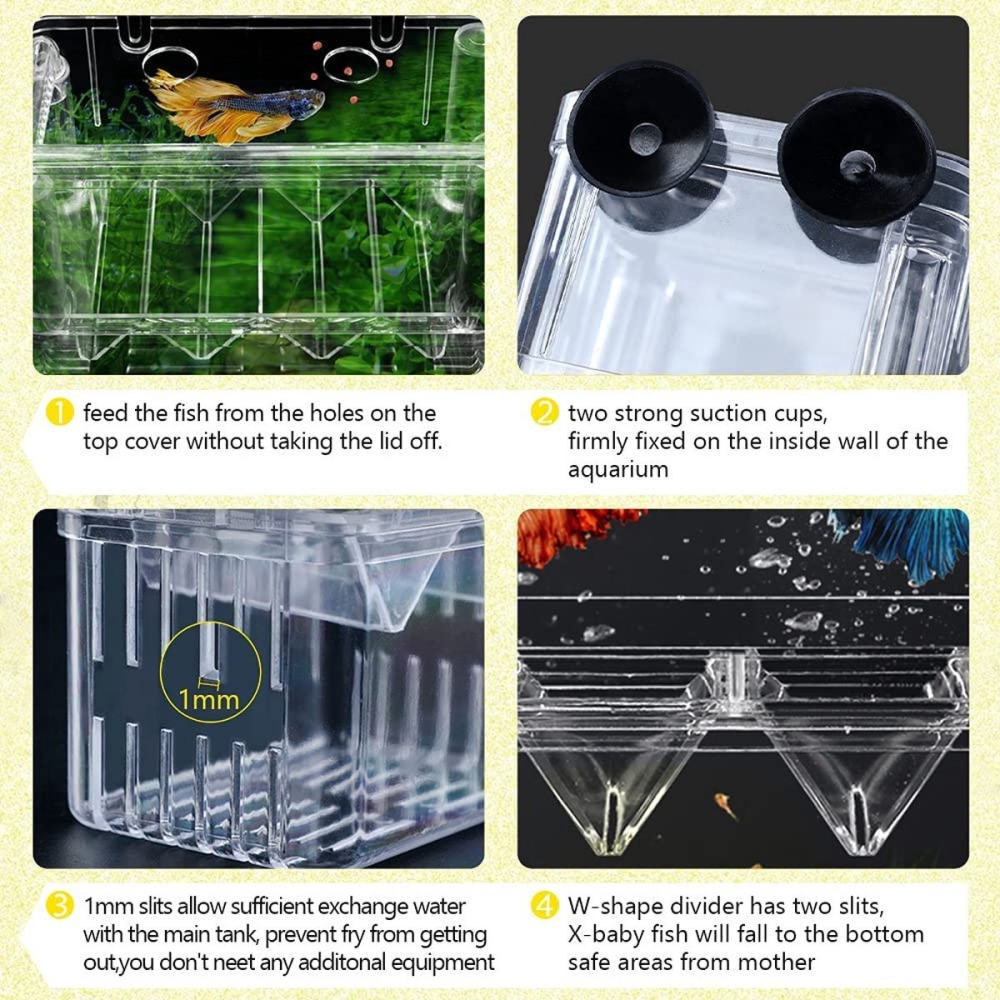 1 feed the fish from the holes on the top cover without taking the lid off.

2 two strong suction cups, firmly fixed on the inside wall of the aquarium

1mm

3 1mm slits allow sufficient exchange water with the main tank, prevent fry from getting out,you don't neet any additonal equipment

4 W-shape divider has two slits, X-baby fish will fall to the bottom safe areas from mother